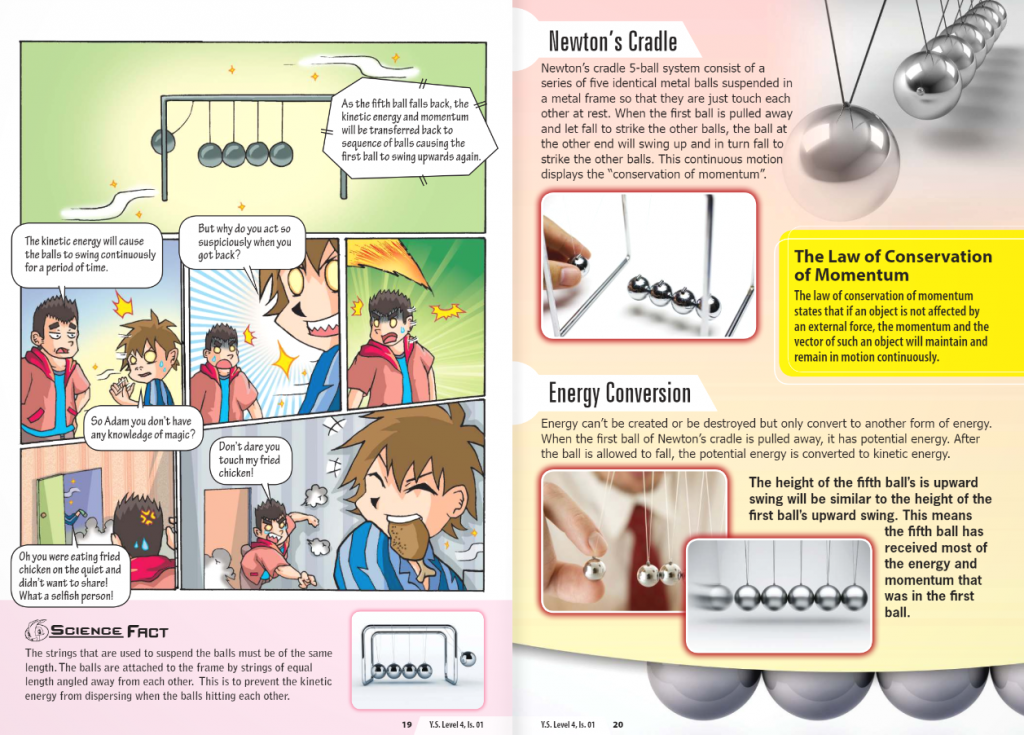 As the fifth ball falls back, the kinetic energy and momentum will be transferred back to sequence of balls causing the first ball to swing upwards again.

The kinetic energy will cause the balls to swing continuously for a period of time.

But why do you act so suspiciously when you got back?

So Adam you don't have any knowledge of magic?

Don't dare you touch my fried chicken!

Oh you were eating fried chicken on the quiet and didn't want to share! What a selfish person!

SCIENCE FACT

The strings that are used to suspend the balls must be of the same length. The balls are attached to the frame by strings of equal length angled away from each other. This is to prevent the kinetic energy from dispersing when the balls hitting each other.

19 Y.S. Level 4, Is. 01

Newton's Cradle

Newton's cradle 5-ball system consist of a series of five identical metal balls suspended in a metal frame so that they are just touch each other at rest. When the first ball is pulled away and let fall to strike the other balls, the ball at the other end will swing up and in turn fall to strike the other balls. This continuous motion displays the "conservation of momentum".

The Law of Conservation of Momentum

The law of conservation of momentum states that if an object is not affected by an external force, the momentum and the vector of such an object will maintain and remain in motion continuously.

Energy Conversion

Energy can't be created or be destroyed but only convert to another form of energy. When the first ball of Newton's cradle is pulled away, it has potential energy. After the ball is allowed to fall, the potential energy is converted to kinetic energy.

The height of the fifth ball's is upward swing will be similar to the height of the first ball's upward swing. This means the fifth ball has received most of the energy and momentum that was in the first ball.

Y.S. Level 4, Is. 01 20